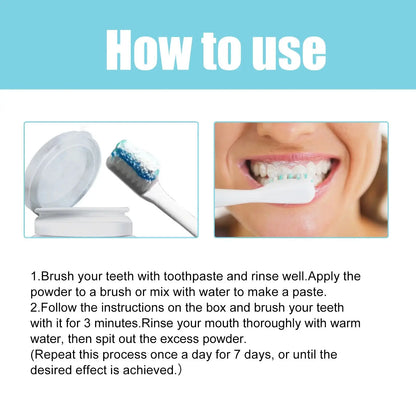 How to use

1.Brush your teeth with toothpaste and rinse well.Apply the powder to a brush or mix with water to make a paste.
2.Follow the instructions on the box and brush your teeth with it for 3 minutes.Rinse your mouth thoroughly with warm water, then spit out the excess powder.
(Repeat this process once a day for 7 days, or until the desired effect is achieved.)