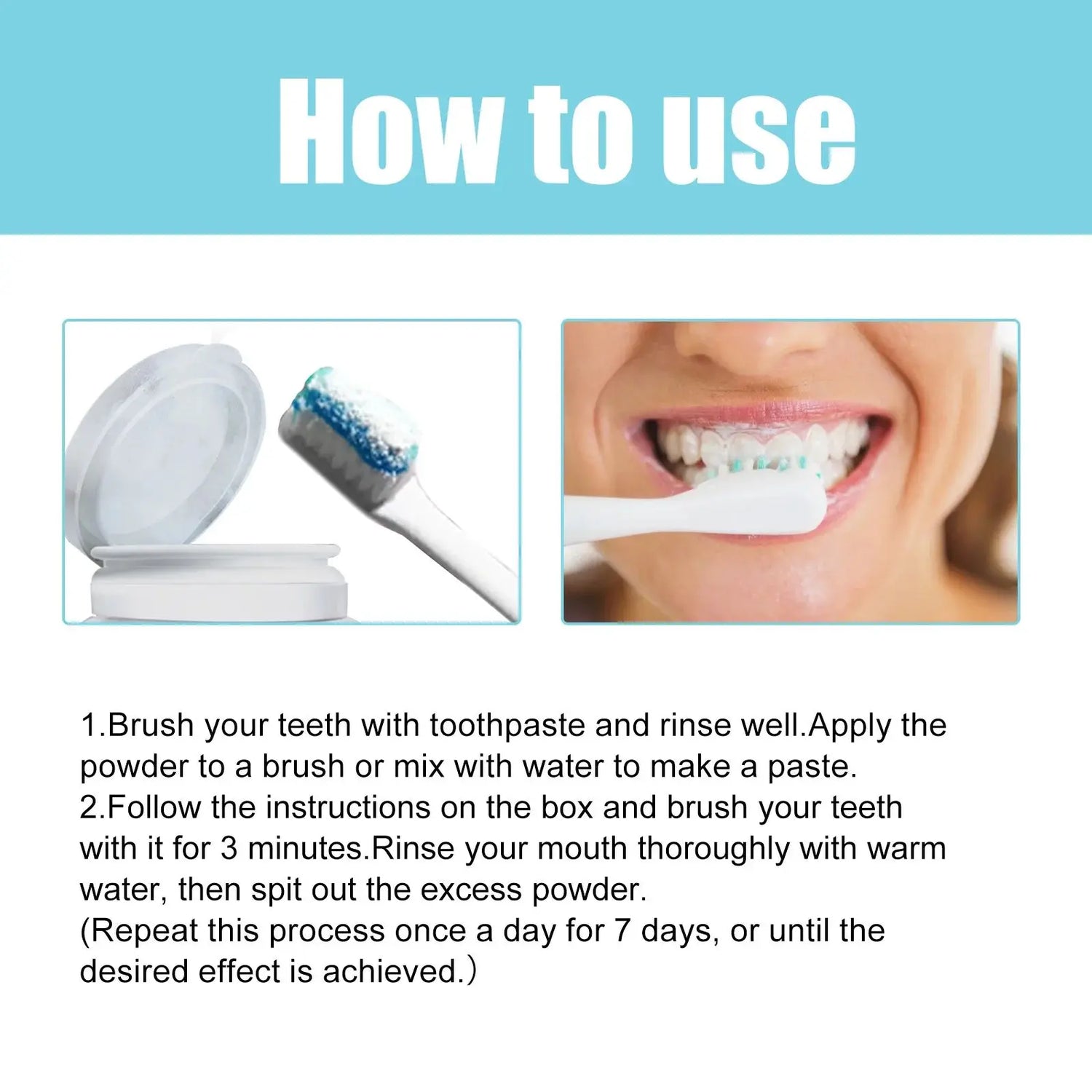 How to use

1.Brush your teeth with toothpaste and rinse well.Apply the powder to a brush or mix with water to make a paste.
2.Follow the instructions on the box and brush your teeth with it for 3 minutes.Rinse your mouth thoroughly with warm water, then spit out the excess powder.
(Repeat this process once a day for 7 days, or until the desired effect is achieved.）