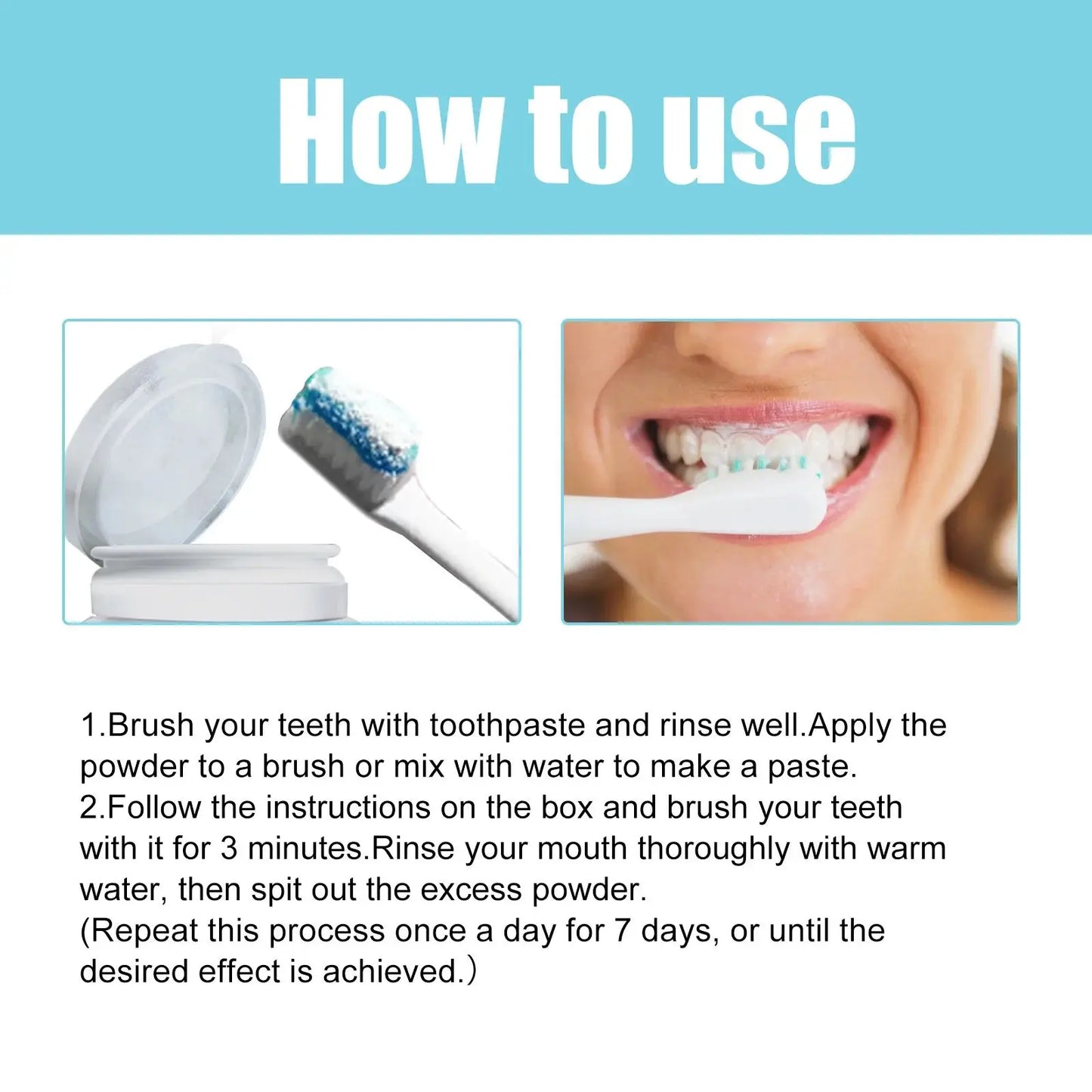 How to use

1.Brush your teeth with toothpaste and rinse well.Apply the powder to a brush or mix with water to make a paste.
2.Follow the instructions on the box and brush your teeth with it for 3 minutes.Rinse your mouth thoroughly with warm water, then spit out the excess powder.
(Repeat this process once a day for 7 days, or until the desired effect is achieved.)